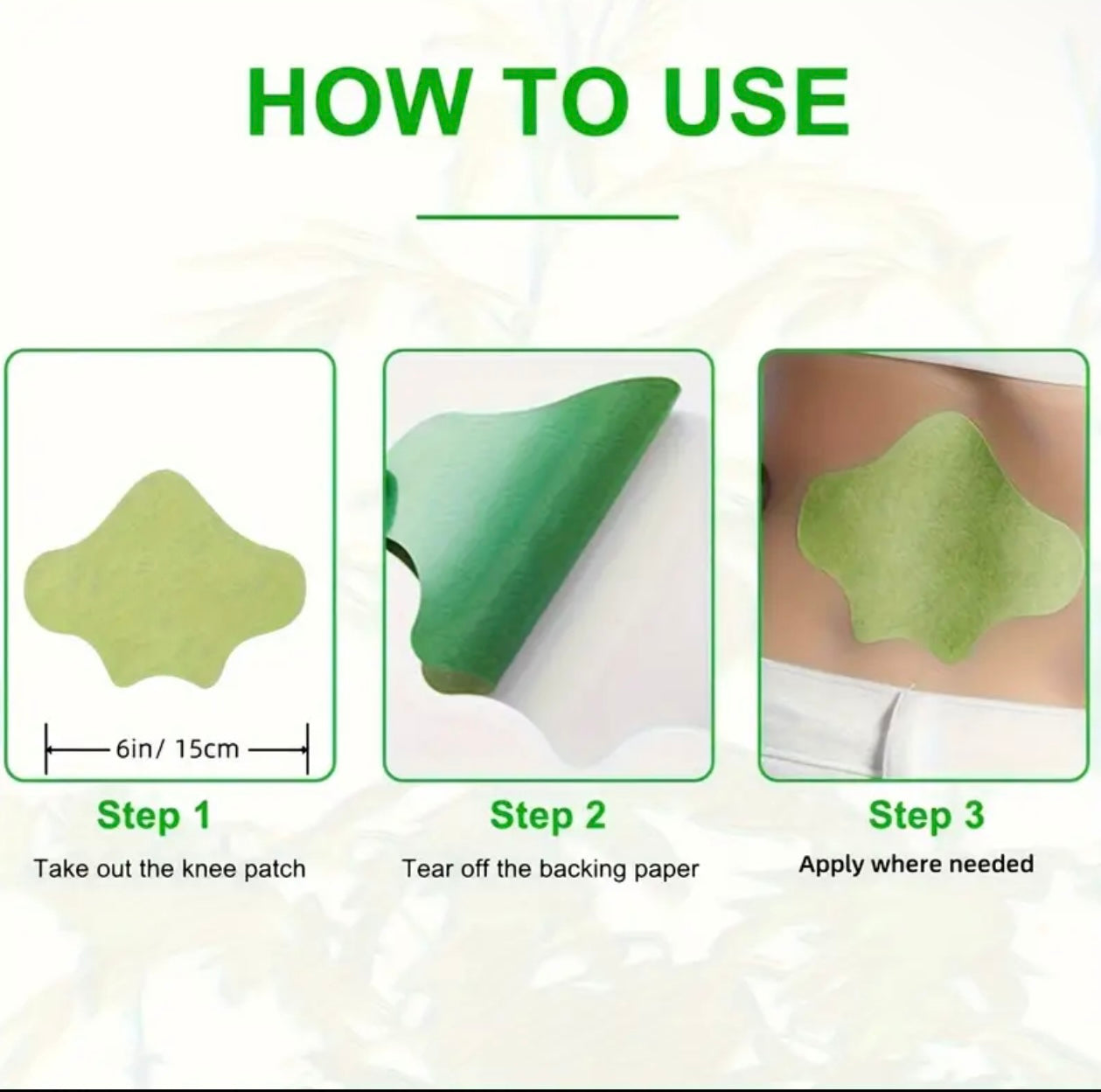 HOW TO USE

6in/ 15cm

Step 1

Take out the knee patch

Step 2

Tear off the backing paper

Step 3

Apply where needed